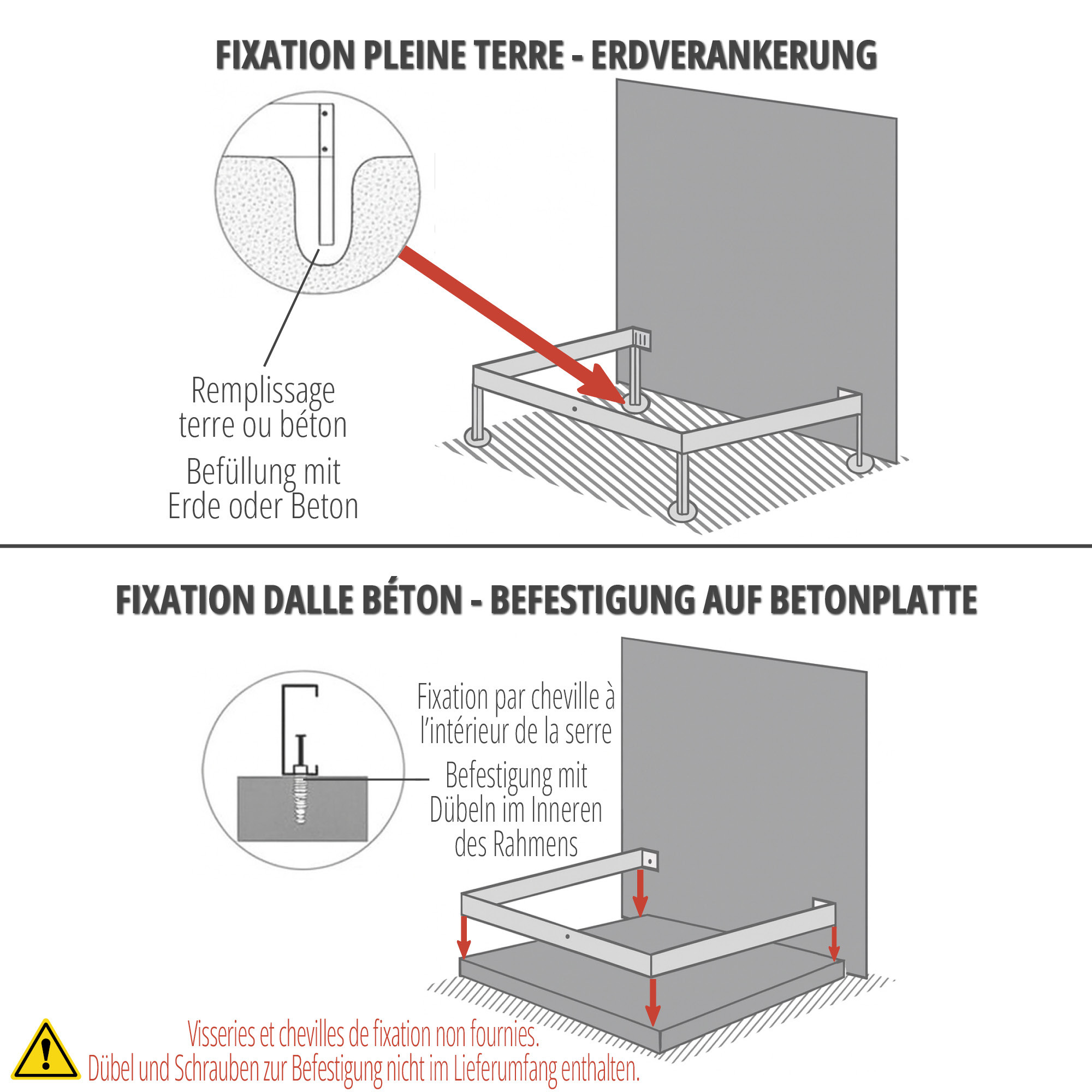 FIXATION PLEINE TERRE - ERDVERANKERUNG

Remplissage terre ou béton

Befüllung mit Erde oder Beton

FIXATION DALLE BÉTON - BEFESTIGUNG AUF BETONPLATTE

Fixation par cheville à l'intérieur de la serre

Befestigung mit Dübeln im Inneren des Rahmens

Visseries et chevilles de fixation non fournies.
Dübel und Schrauben zur Befestigung nicht im Lieferumfang enthalten.